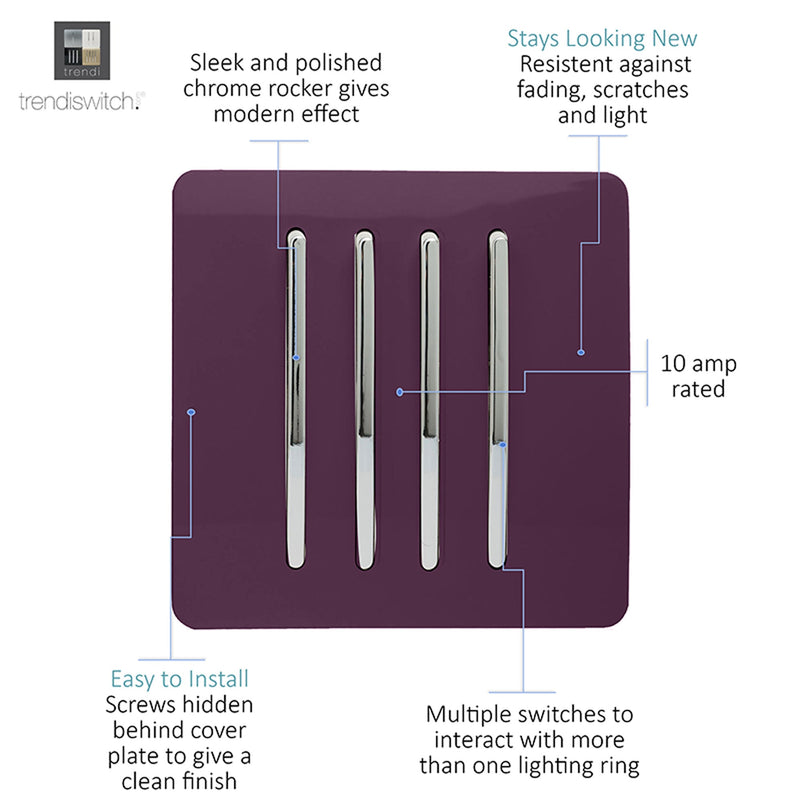 trendi

trendiswitch.

Sleek and polished chrome rocker gives modern effect

Stays Looking New
Resistent against fading, scratches and light

10 amp rated

Easy to Install
Screws hidden behind cover plate to give a clean finish

Multiple switches to interact with more than one lighting ring