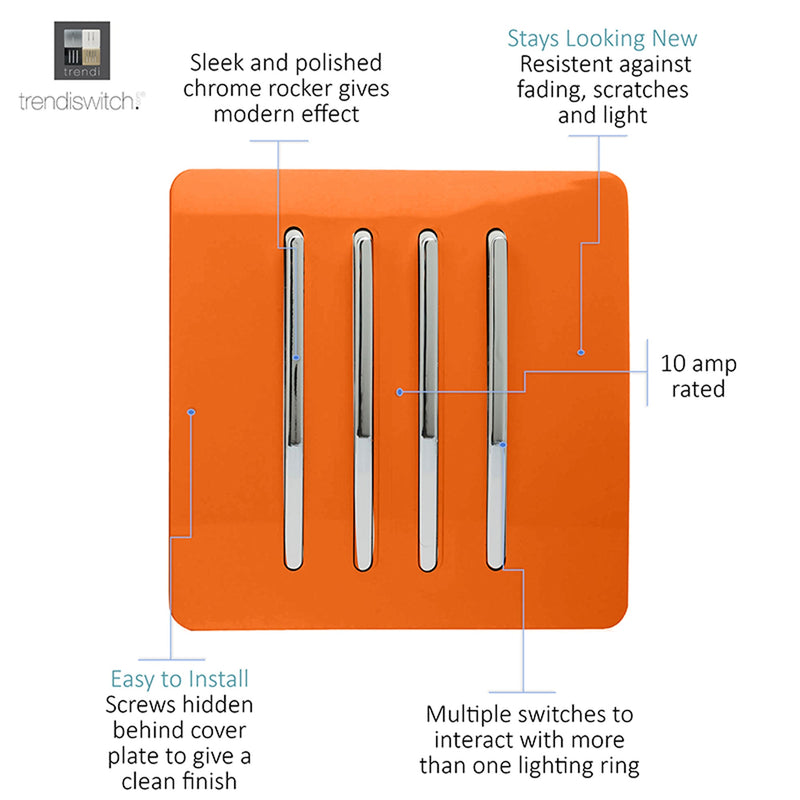 trendi
trendiswitch.

Sleek and polished chrome rocker gives modern effect

Stays Looking New
Resistent against fading, scratches and light

10 amp rated

Easy to Install
Screws hidden behind cover plate to give a clean finish

Multiple switches to interact with more than one lighting ring