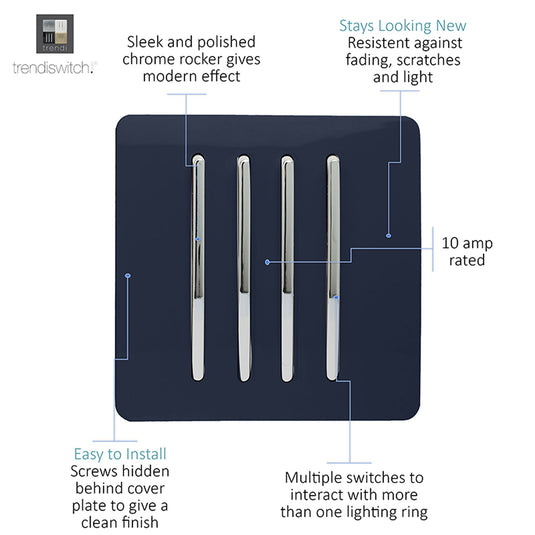 trendi

trendiswitch.

Sleek and polished chrome rocker gives modern effect

Stays Looking New
Resistent against fading, scratches and light

10 amp rated

Easy to Install
Screws hidden behind cover plate to give a clean finish

Multiple switches to interact with more than one lighting ring