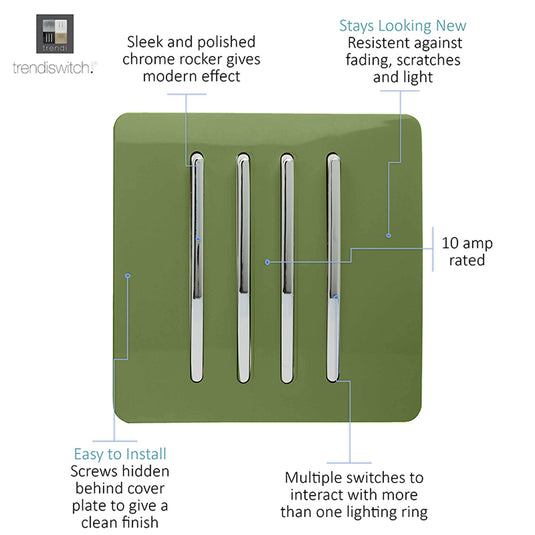 trendi
trendiswitch.

Sleek and polished chrome rocker gives modern effect

Stays Looking New
Resistent against fading, scratches and light

10 amp rated

Easy to Install
Screws hidden behind cover plate to give a clean finish

Multiple switches to interact with more than one lighting ring