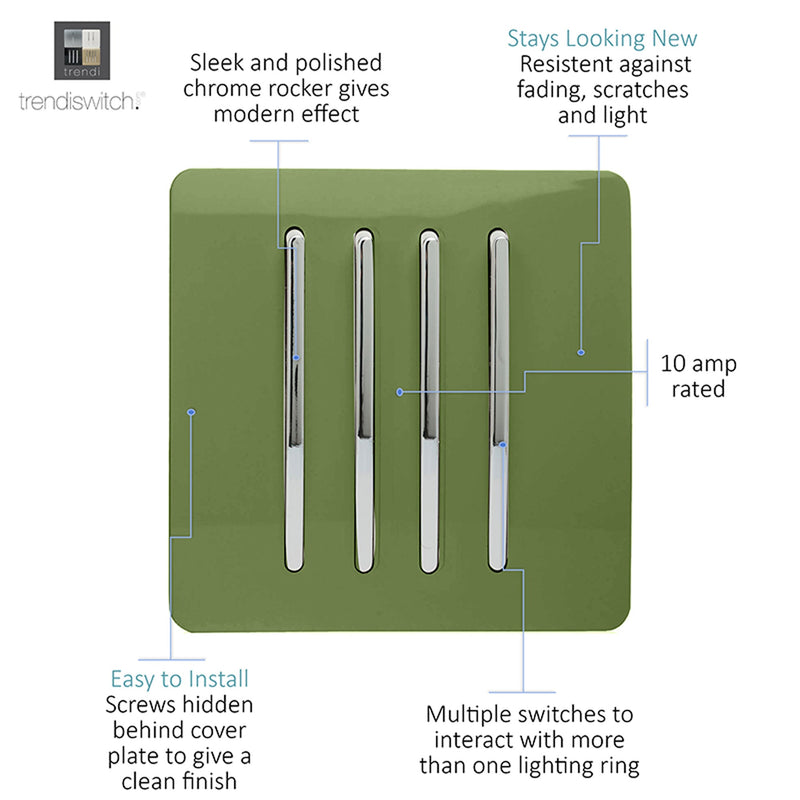 trendi

trendiswitch.

Sleek and polished chrome rocker gives modern effect

Stays Looking New
Resistent against fading, scratches and light

10 amp rated

Easy to Install
Screws hidden behind cover plate to give a clean finish

Multiple switches to interact with more than one lighting ring