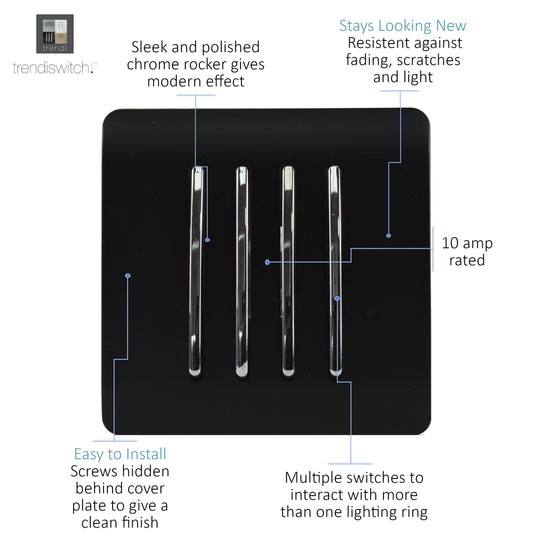 trendi

trendiswitch.

Sleek and polished chrome rocker gives modern effect

Stays Looking New
Resistent against fading, scratches and light

10 amp rated

Easy to Install
Screws hidden behind cover plate to give a clean finish

Multiple switches to interact with more than one lighting ring