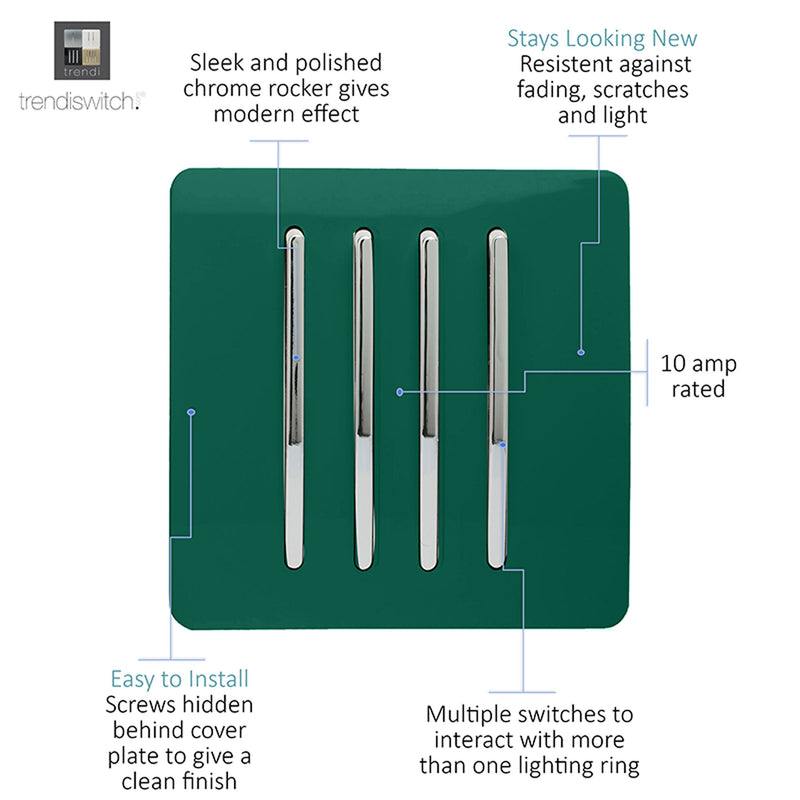 trendi
trendiswitch.

Sleek and polished chrome rocker gives modern effect

Stays Looking New
Resistent against fading, scratches and light

10 amp rated

Easy to Install
Screws hidden behind cover plate to give a clean finish

Multiple switches to interact with more than one lighting ring