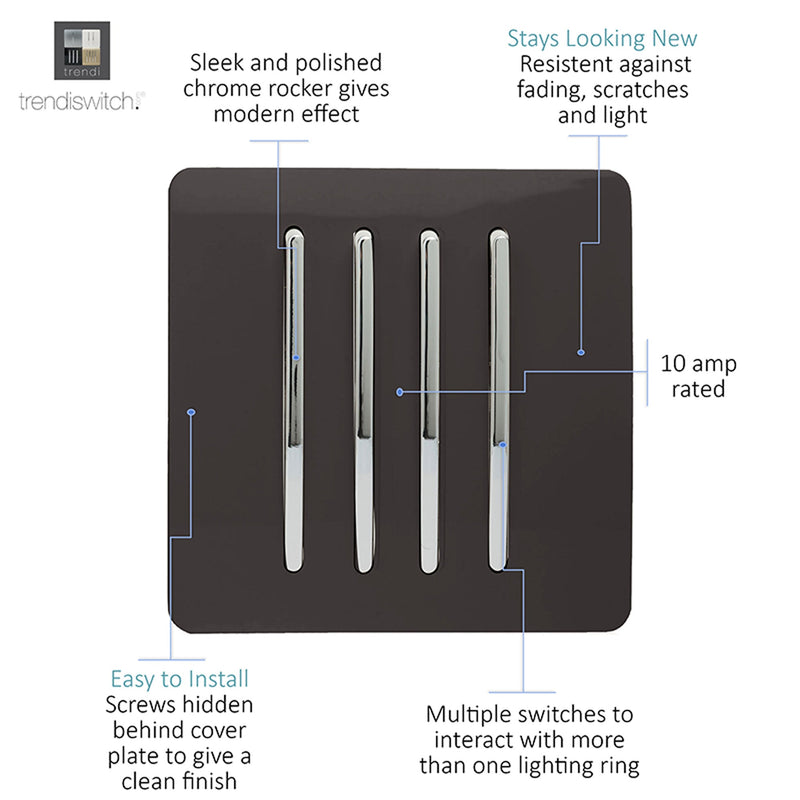 trendi

trendiswitch.

Sleek and polished chrome rocker gives modern effect

Stays Looking New
Resistent against fading, scratches and light

10 amp rated

Easy to Install
Screws hidden behind cover plate to give a clean finish

Multiple switches to interact with more than one lighting ring