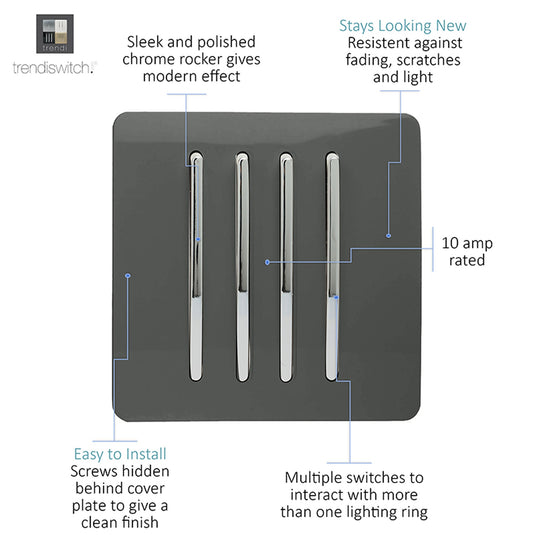 trendi

trendiswitch.

Sleek and polished chrome rocker gives modern effect

Stays Looking New
Resistent against fading, scratches and light

10 amp rated

Easy to Install
Screws hidden behind cover plate to give a clean finish

Multiple switches to interact with more than one lighting ring