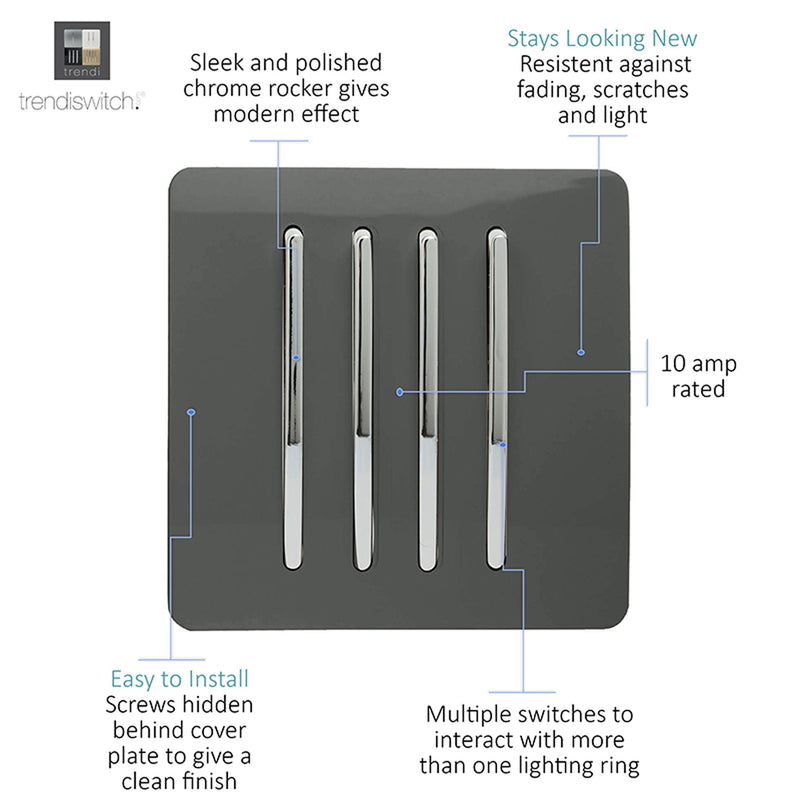 trendi

trendiswitch.

Sleek and polished chrome rocker gives modern effect

Stays Looking New
Resistent against fading, scratches and light

10 amp rated

Easy to Install
Screws hidden behind cover plate to give a clean finish

Multiple switches to interact with more than one lighting ring