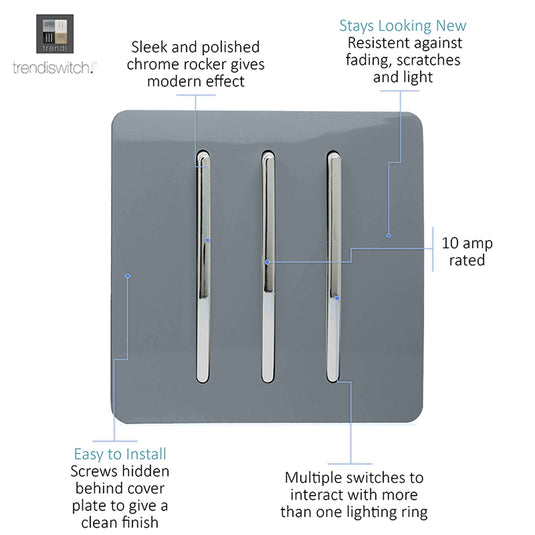 trendi

trendiswitch.

Sleek and polished chrome rocker gives modern effect

Stays Looking New
Resistent against fading, scratches and light

10 amp rated

Easy to Install
Screws hidden behind cover plate to give a clean finish

Multiple switches to interact with more than one lighting ring