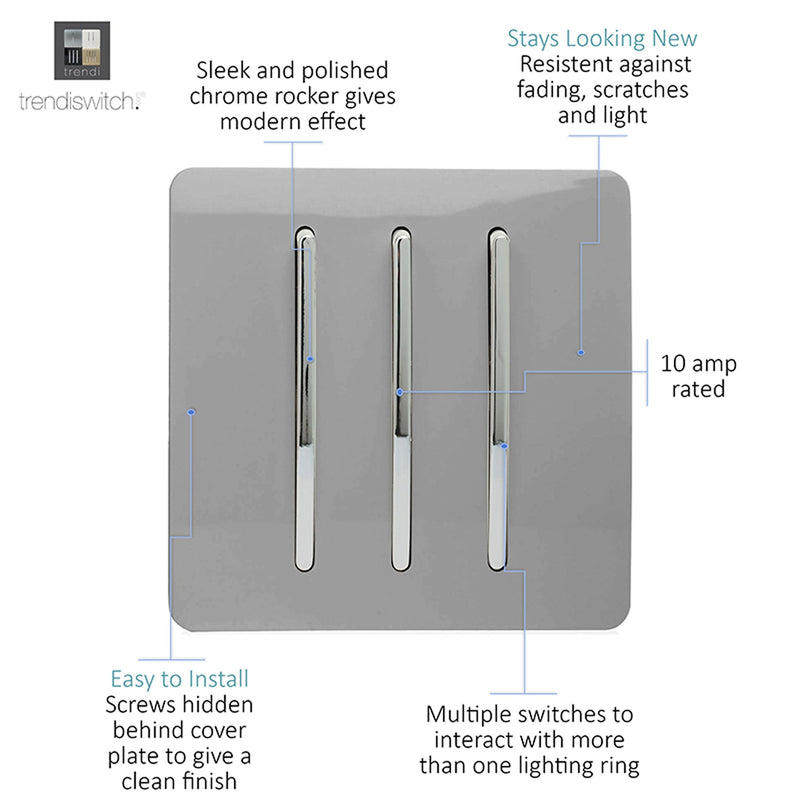 trendi

trendiswitch.

Sleek and polished chrome rocker gives modern effect

Stays Looking New
Resistent against fading, scratches and light

10 amp rated

Easy to Install
Screws hidden behind cover plate to give a clean finish

Multiple switches to interact with more than one lighting ring