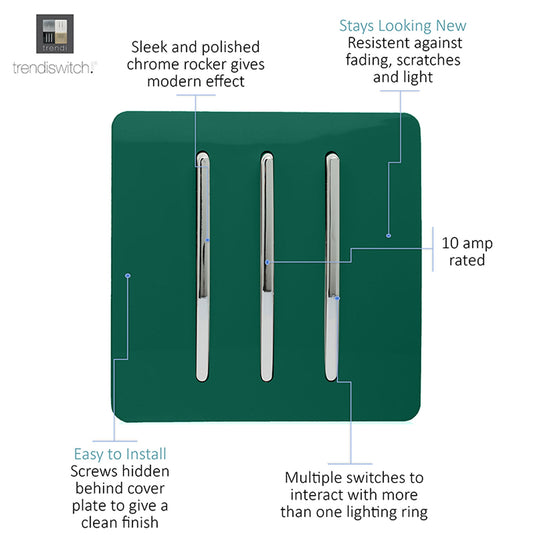 trendi

trendiswitch.

Sleek and polished chrome rocker gives modern effect

Stays Looking New
Resistent against fading, scratches and light

10 amp rated

Easy to Install
Screws hidden behind cover plate to give a clean finish

Multiple switches to interact with more than one lighting ring