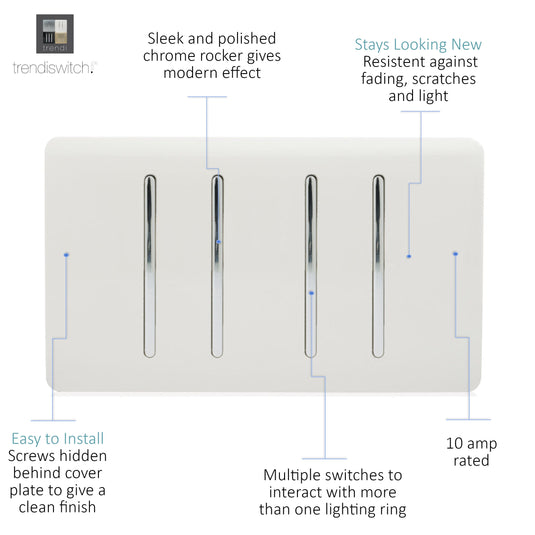 trendi

trendiswitch.

Sleek and polished chrome rocker gives modern effect

Stays Looking New
Resistent against fading, scratches and light

Easy to Install
Screws hidden behind cover plate to give a clean finish

Multiple switches to interact with more than one lighting ring

10 amp rated